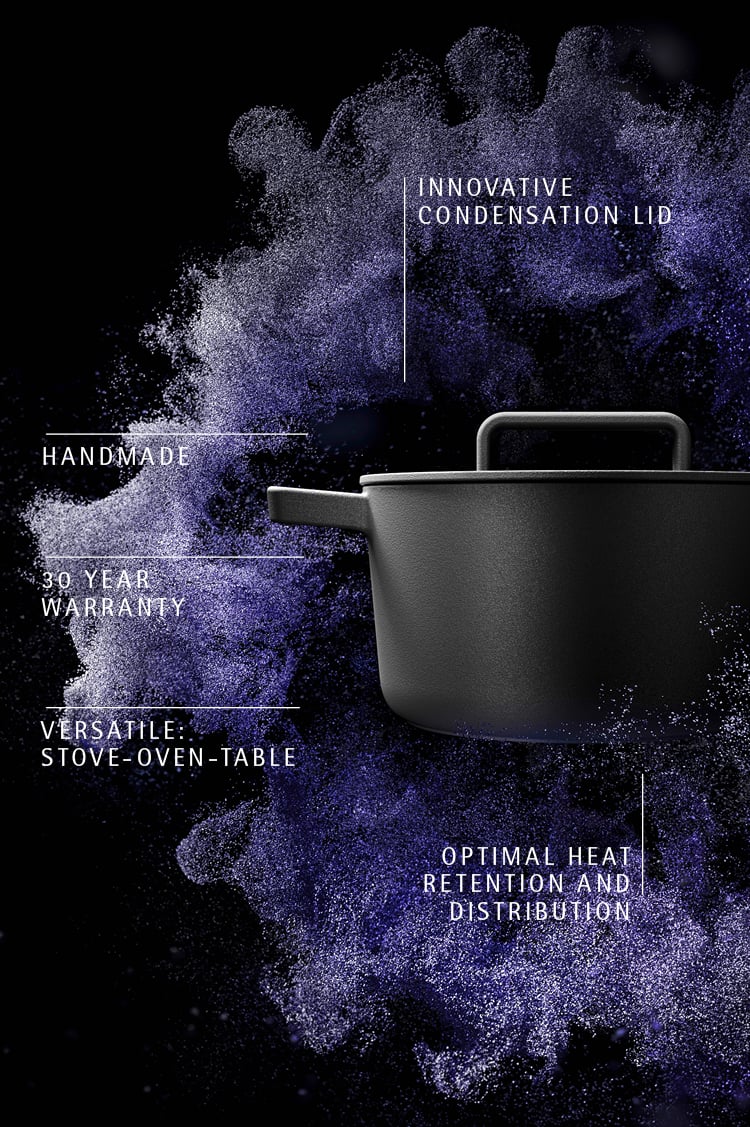 INNOVATIVE CONDENSATION LID

HANDMADE

30 YEAR WARRANTY

VERSATILE: STOVE-OVEN-TABLE

OPTIMAL HEAT RETENTION AND DISTRIBUTION