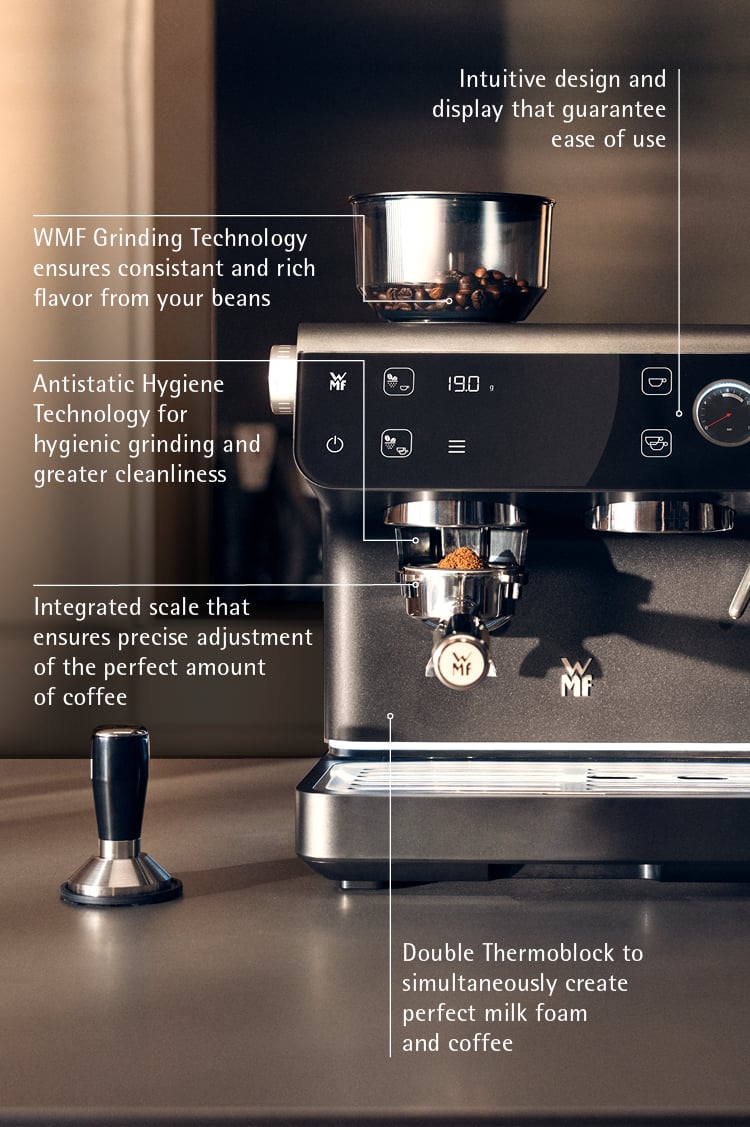 Intuitive design and display that guarantee ease of use

WMF Grinding Technology ensures consistant and rich flavor from your beans

Antistatic Hygiene Technology for hygienic grinding and greater cleanliness

WMF

19.0 g

Integrated scale that ensures precise adjustment of the perfect amount of coffee

WMF

WMF

Double Thermoblock to simultaneously create perfect milk foam and coffee