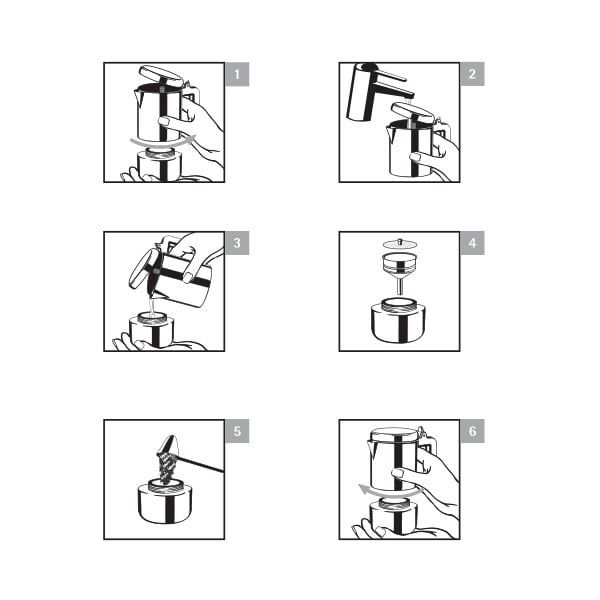 1

2

3

4

5

6